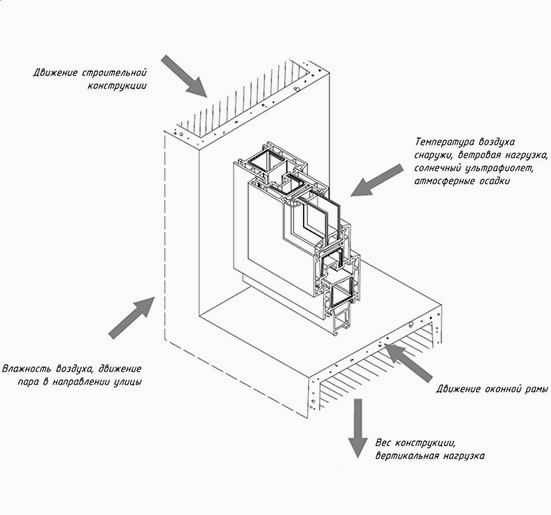 Движение строительной конструкции

Температура воздуха снаружи, ветровая нагрузка, солнечный ультрафиолет, атмосферные осадки

Влажность воздуха, движение пара в направлении улицы

Движение оконной рамы

Вес конструкции, вертикальная нагрузка